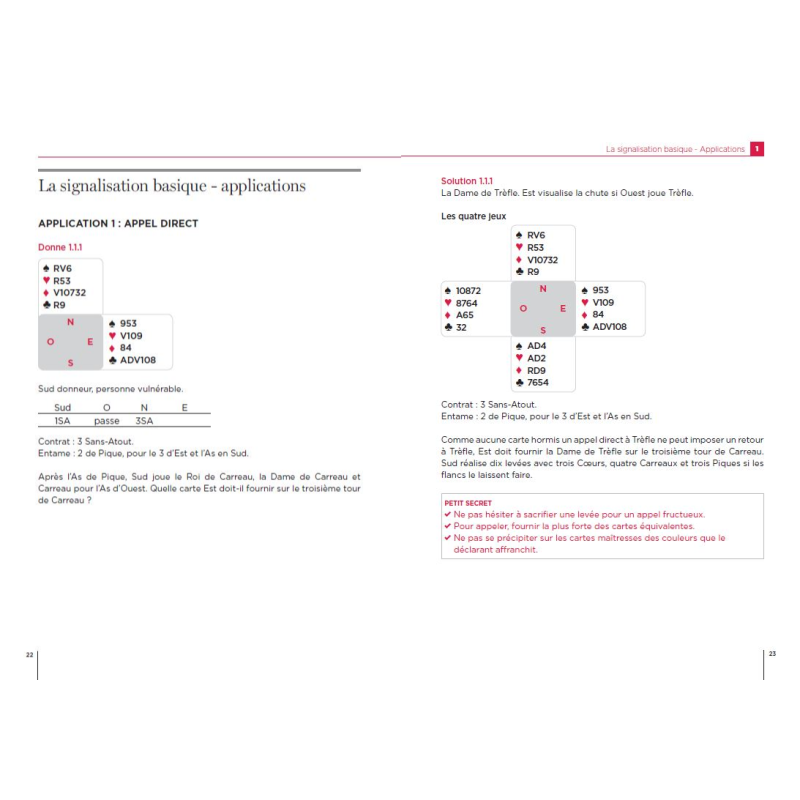 La signalisation basique - applications

APPLICATION 1 : APPEL DIRECT

Donne 1.1.1

♠ RV6
♥ R53
♦ V10732
♣ R9

N
O E
S

♠ 953
♥ V109
♦ 84
♣ ADV108

Sud donneur, personne vulnérable.

| Sud | O | N | E |
|---|---|---|---|
| 1SA | passe | 3SA | |

Contrat : 3 Sans-Atout.
Entame : 2 de Pique, pour le 3 d'Est et l'As en Sud.

Après l'As de Pique, Sud joue le Roi de Carreau, la Dame de Carreau et Carreau pour l'As d'Ouest. Quelle carte Est doit-il fournir sur le troisième tour de Carreau ?

22

La signalisation basique - Applications 1

Solution 1.1.1
La Dame de Trèfle. Est visualise la chute si Ouest joue Trèfle.

Les quatre jeux

♠ RV6
♥ R53
♦ V10732
♣ R9

♠ 10872
♥ 8764
♦ A65
♣ 32

N
O E
S

♠ 953
♥ V109
♦ 84
♣ ADV108

♠ AD4
♥ AD2
♦ RD9
♣ 7654

Contrat : 3 Sans-Atout.
Entame : 2 de Pique, pour le 3 d'Est et l'As en Sud.

Comme aucune carte hormis un appel direct à Trèfle ne peut imposer un retour à Trèfle, Est doit fournir la Dame de Trèfle sur le troisième tour de Carreau. Sud réalise dix levées avec trois Cœurs, quatre Carreaux et trois Piques si les flancs le laissent faire.

PETIT SECRET
✔ Ne pas hésiter à sacrifier une levée pour un appel fructueux.
✔ Pour appeler, fournir la plus forte des cartes équivalentes.
✔ Ne pas se précipiter sur les cartes maîtresses des couleurs que le déclarant affranchit.

23